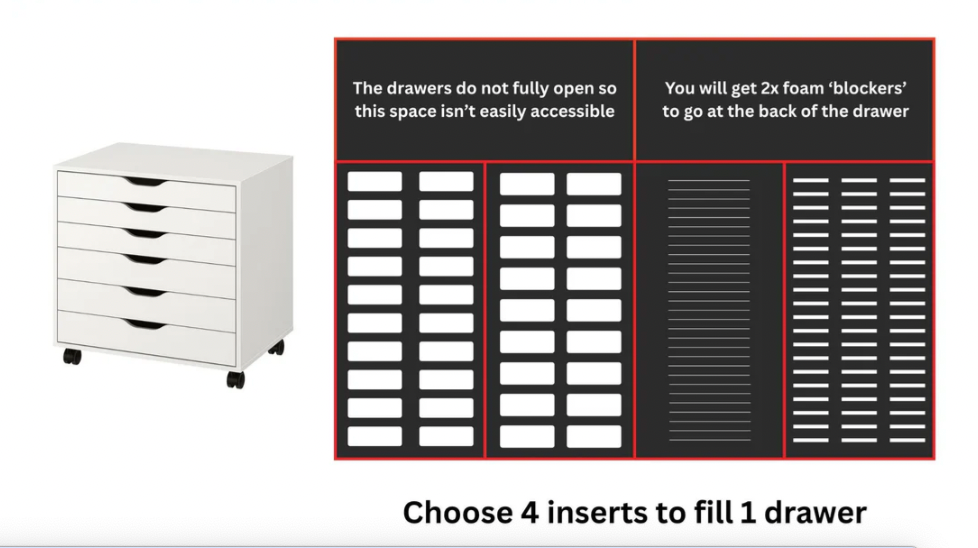 The drawers do not fully open so this space isn't easily accessible

You will get 2x foam 'blockers' to go at the back of the drawer

Choose 4 inserts to fill 1 drawer